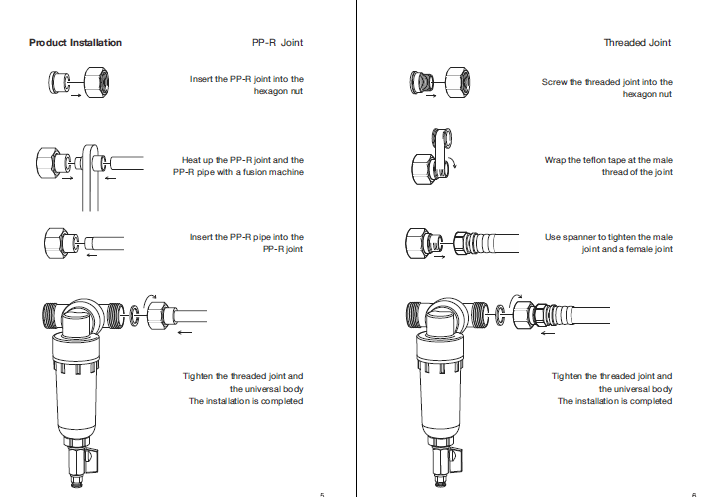 Product Installation

PP-R Joint

Insert the PP-R joint into the hexagon nut

Heat up the PP-R joint and the PP-R pipe with a fusion machine

Insert the PP-R pipe into the PP-R joint

Tighten the threaded joint and the universal body
The installation is completed

5

Threaded Joint

Screw the threaded joint into the hexagon nut

Wrap the teflon tape at the male thread of the joint

Use spanner to tighten the male joint and a female joint

Tighten the threaded joint and the universal body
The installation is completed

6